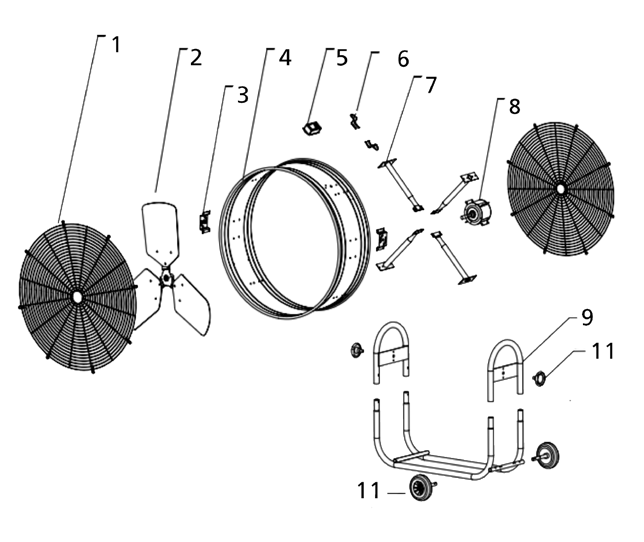 1
2
3
4
5
6
7
8
9
11
11