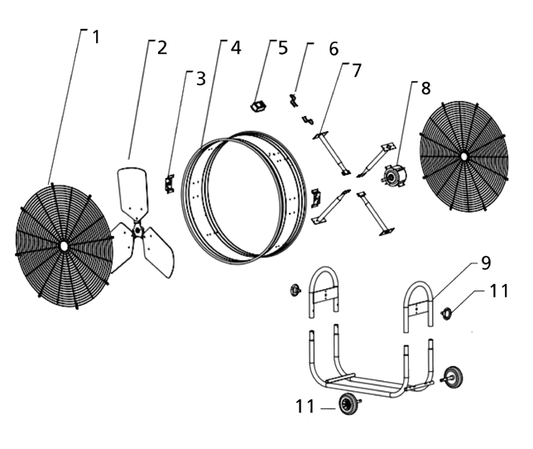 1
2
3
4
5
6
7
8
9
11
11