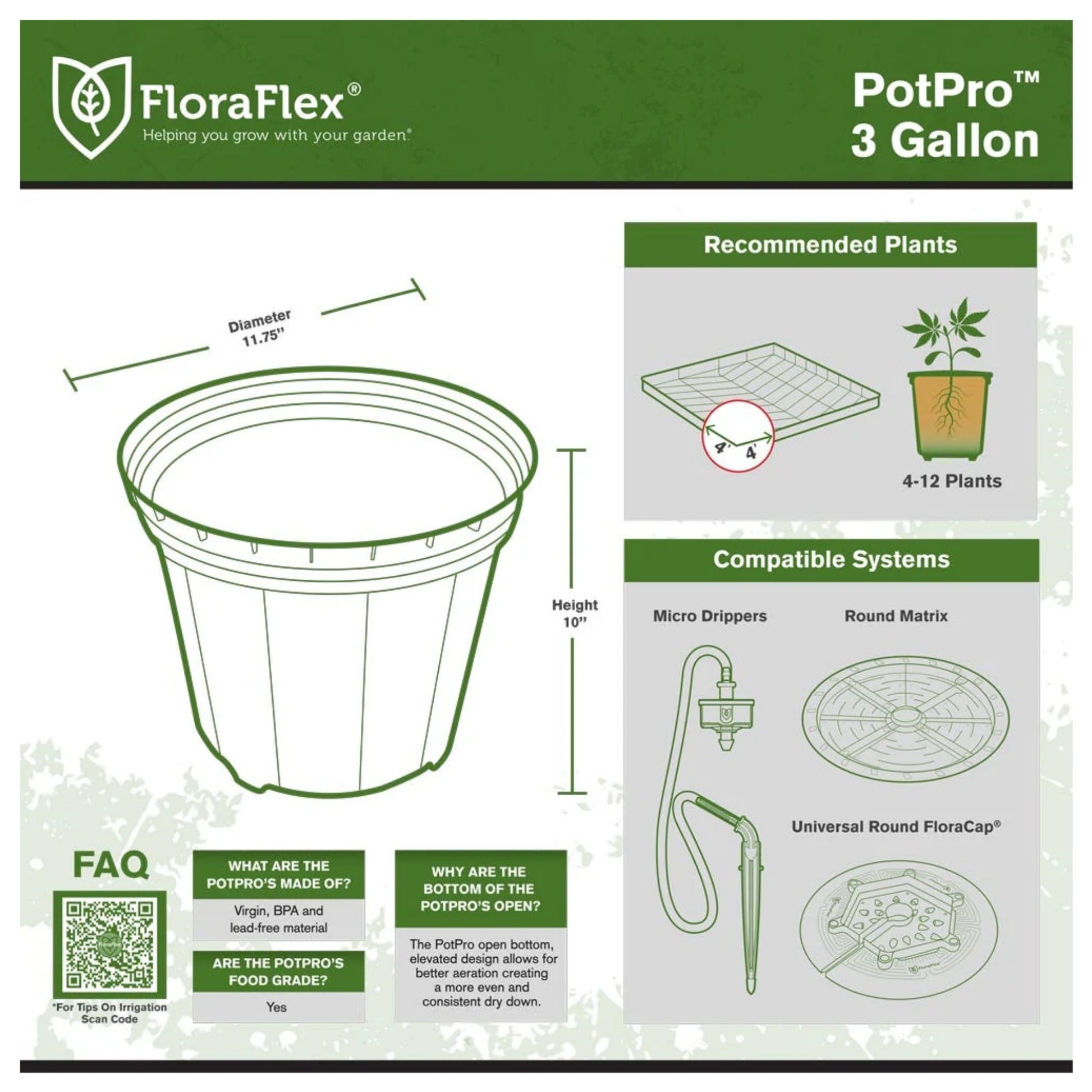 FloraFlex®
Helping you grow with your garden®

PotPro™
3 Gallon

Diameter
11.75"

Height
10"

Recommended Plants

4' 4'

4-12 Plants

Compatible Systems

Micro Drippers

Round Matrix

Universal Round FloraCap®

FAQ

*For Tips On Irrigation Scan Code

WHAT ARE THE POTPRO'S MADE OF?

Virgin, BPA and lead-free material

ARE THE POTPRO'S FOOD GRADE?

Yes

WHY ARE THE BOTTOM OF THE POTPRO'S OPEN?

The PotPro open bottom, elevated design allows for better aeration creating a more even and consistent dry down.