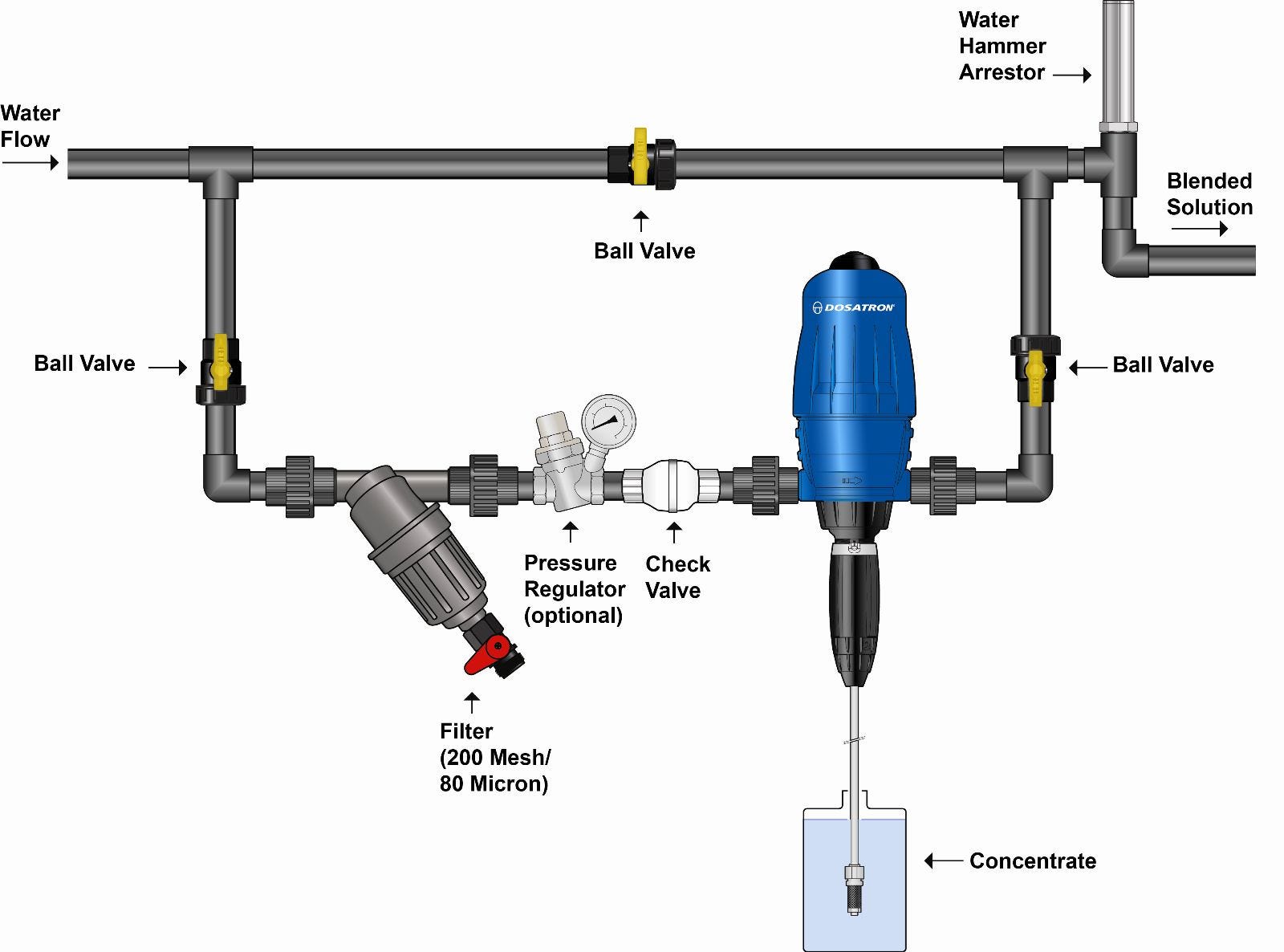 Water Hammer Arrestor

Water Flow

Blended Solution

Ball Valve

DOSATRON

Ball Valve

Ball Valve

Pressure Regulator (optional)

Check Valve

Filter (200 Mesh/ 80 Micron)

Concentrate