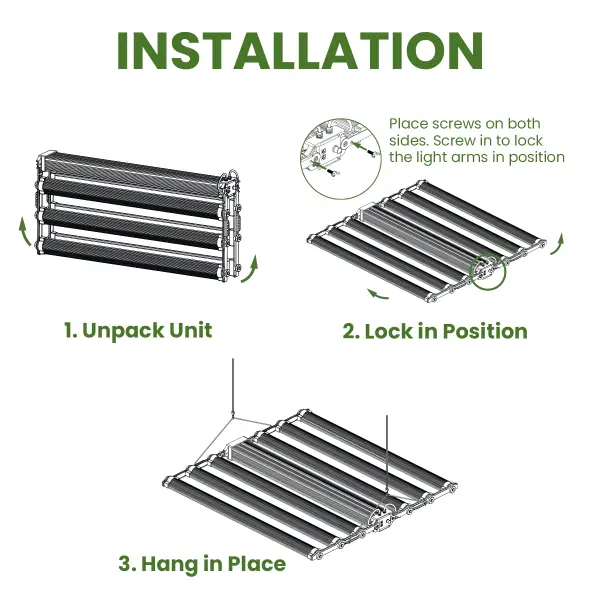 INSTALLATION

Place screws on both sides. Screw in to lock the light arms in position

1. Unpack Unit

2. Lock in Position

3. Hang in Place