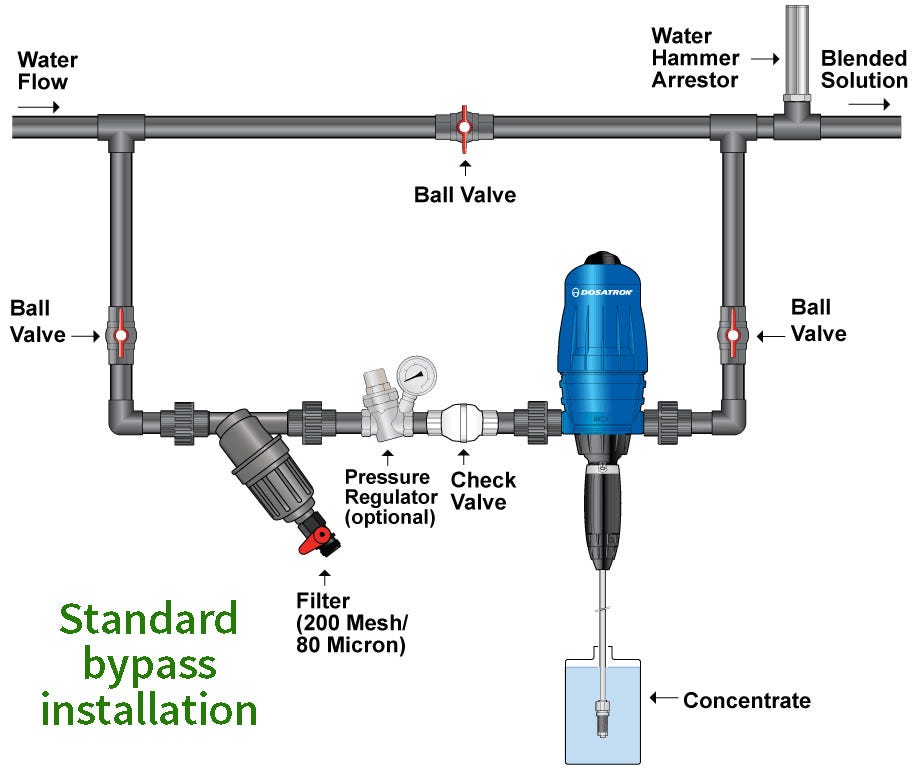 Water Flow

Water Hammer Arrestor

Blended Solution

Ball Valve

Ball Valve

DOSATRON

Ball Valve

Pressure Regulator (optional)

Check Valve

Filter (200 Mesh/ 80 Micron)

Standard bypass installation

Concentrate