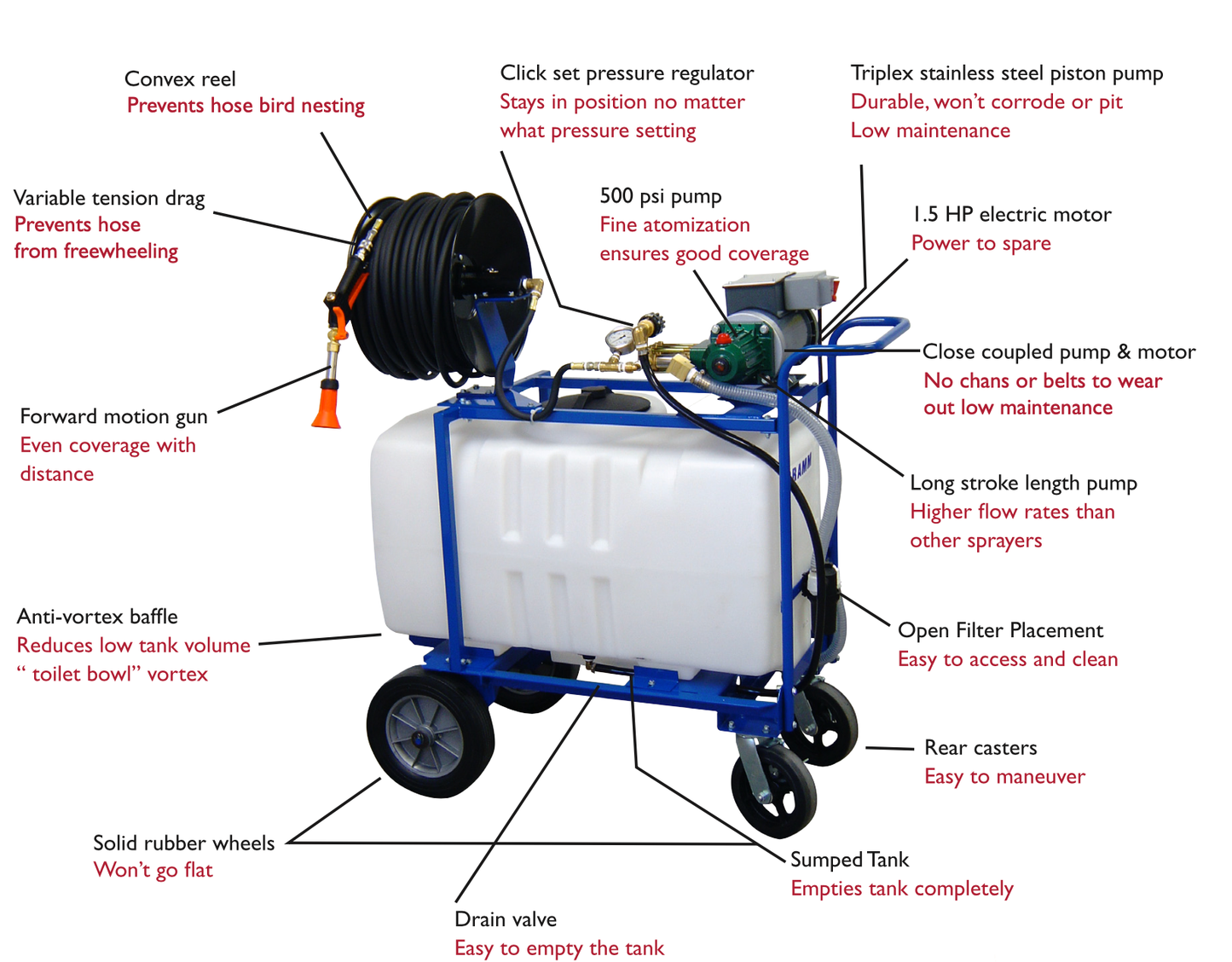 Convex reel
Prevents hose bird nesting

Click set pressure regulator
Stays in position no matter what pressure setting

Triplex stainless steel piston pump
Durable, won't corrode or pit
Low maintenance

Variable tension drag
Prevents hose from freewheeling

500 psi pump
Fine atomization ensures good coverage

1.5 HP electric motor
Power to spare

Close coupled pump & motor
No chans or belts to wear out low maintenance

Forward motion gun
Even coverage with distance

RAMM

Long stroke length pump
Higher flow rates than other sprayers

Anti-vortex baffle
Reduces low tank volume " toilet bowl" vortex

Open Filter Placement
Easy to access and clean

Rear casters
Easy to maneuver

Solid rubber wheels
Won't go flat

Sumped Tank
Empties tank completely

Drain valve
Easy to empty the tank