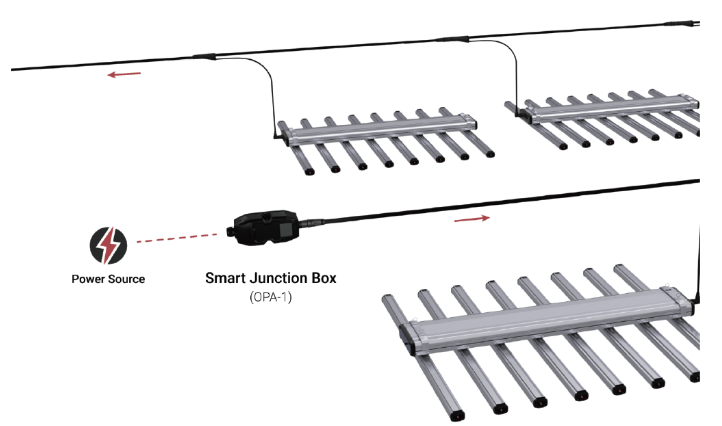 Power Source

Smart Junction Box
(OPA-1)