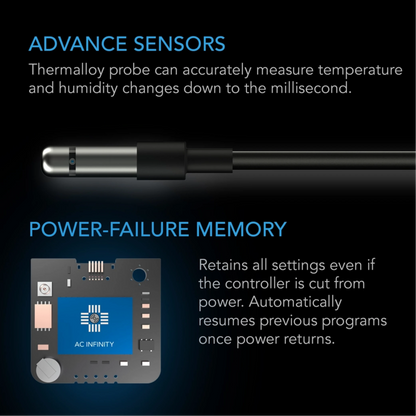 ADVANCE SENSORS

Thermalloy probe can accurately measure temperature and humidity changes down to the millisecond.

POWER-FAILURE MEMORY

AC INFINITY

Retains all settings even if the controller is cut from power. Automatically resumes previous programs once power returns.