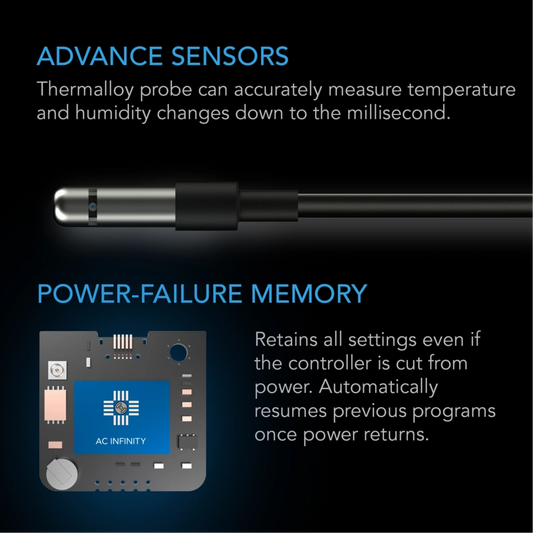 ADVANCE SENSORS

Thermalloy probe can accurately measure temperature and humidity changes down to the millisecond.

POWER-FAILURE MEMORY

AC INFINITY

Retains all settings even if the controller is cut from power. Automatically resumes previous programs once power returns.