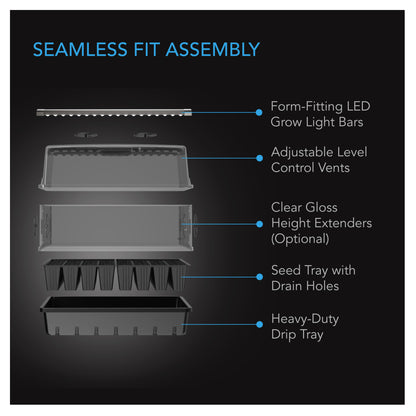 SEAMLESS FIT ASSEMBLY

Form-Fitting LED Grow Light Bars

Adjustable Level Control Vents

Clear Gloss Height Extenders (Optional)

Seed Tray with Drain Holes

Heavy-Duty Drip Tray