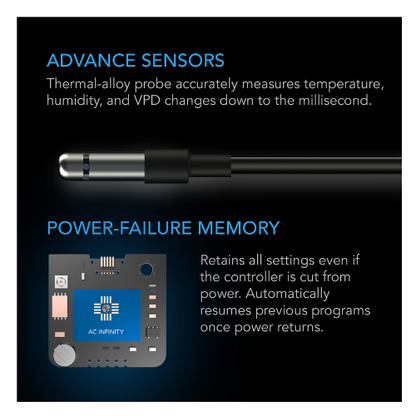 ADVANCE SENSORS

Thermal-alloy probe accurately measures temperature, humidity, and VPD changes down to the millisecond.

POWER-FAILURE MEMORY

AC INFINITY

Retains all settings even if the controller is cut from power. Automatically resumes previous programs once power returns.