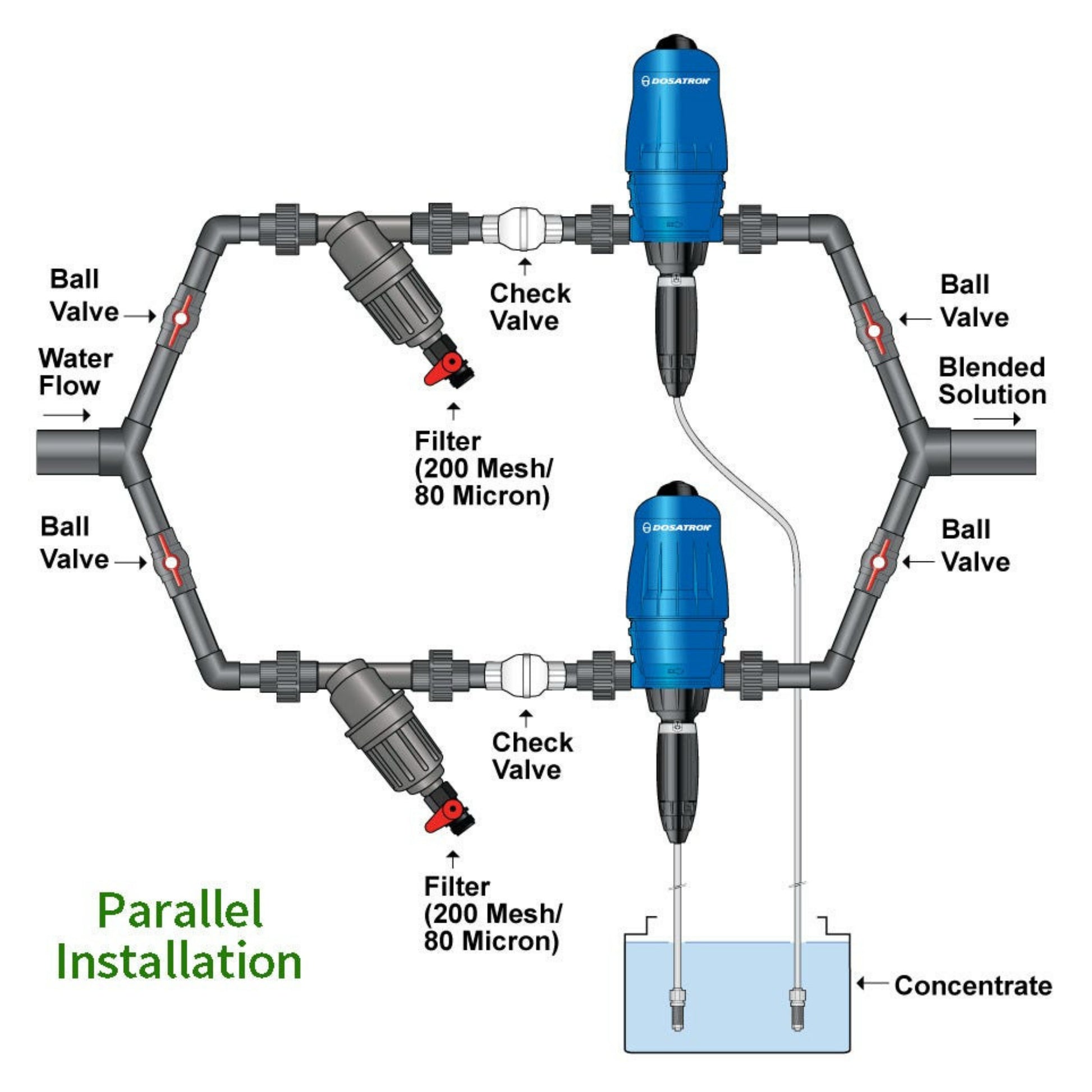 DOSATRON

Ball Valve

Check Valve

Ball Valve

Water Flow

Blended Solution

Filter (200 Mesh/ 80 Micron)

DOSATRON

Ball Valve

Ball Valve

Check Valve

Filter (200 Mesh/ 80 Micron)

Parallel Installation

Concentrate