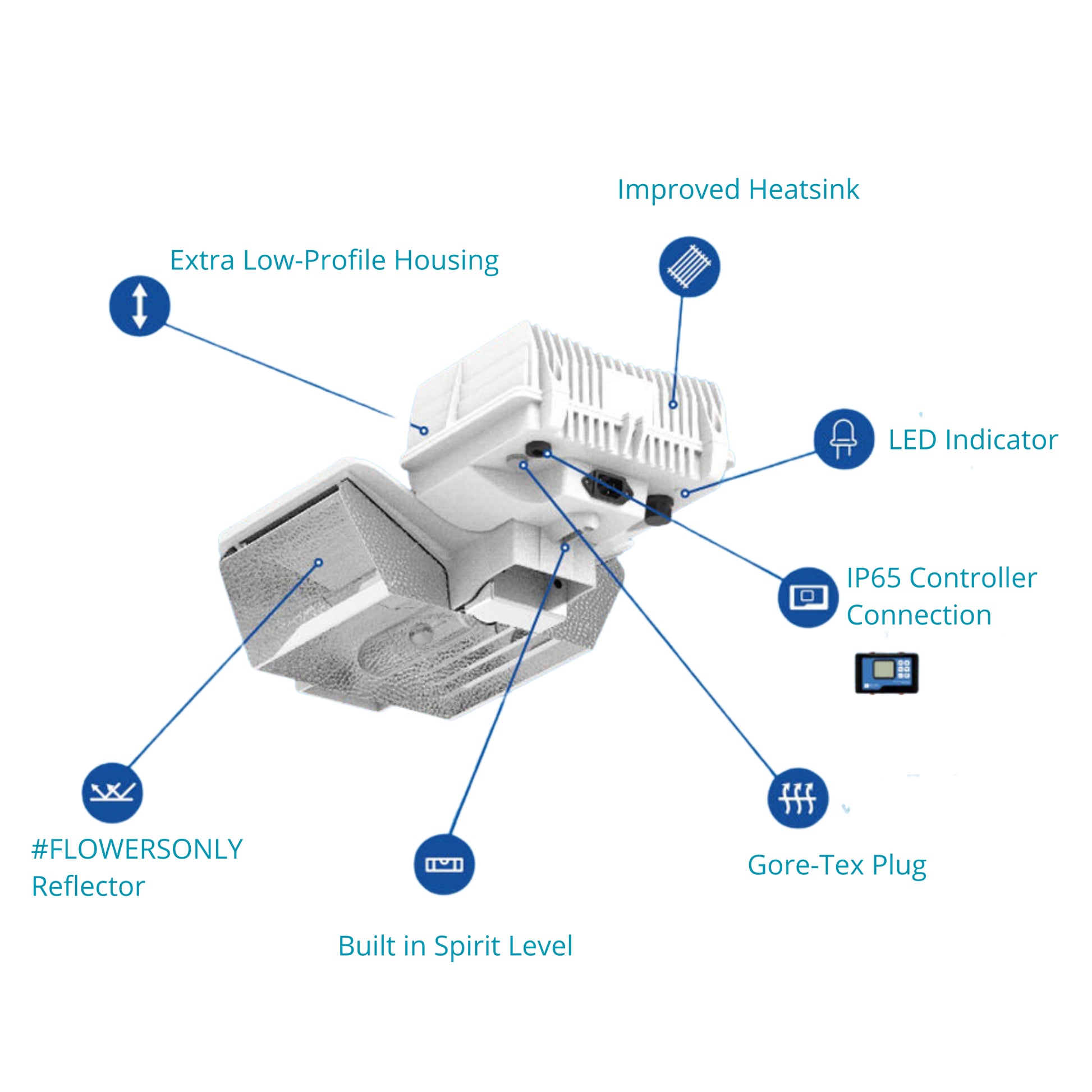 Improved Heatsink

Extra Low-Profile Housing

LED Indicator

IP65 Controller Connection

#FLOWERSONLY Reflector

Gore-Tex Plug

Built in Spirit Level