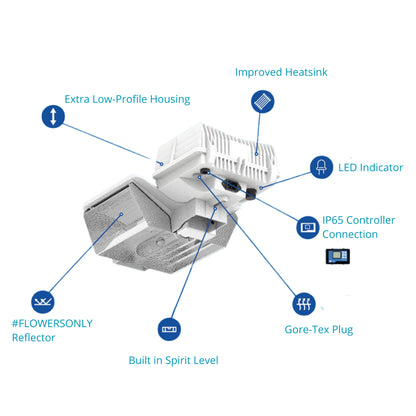 Improved Heatsink

Extra Low-Profile Housing

LED Indicator

IP65 Controller Connection

#FLOWERSONLY Reflector

Gore-Tex Plug

Built in Spirit Level