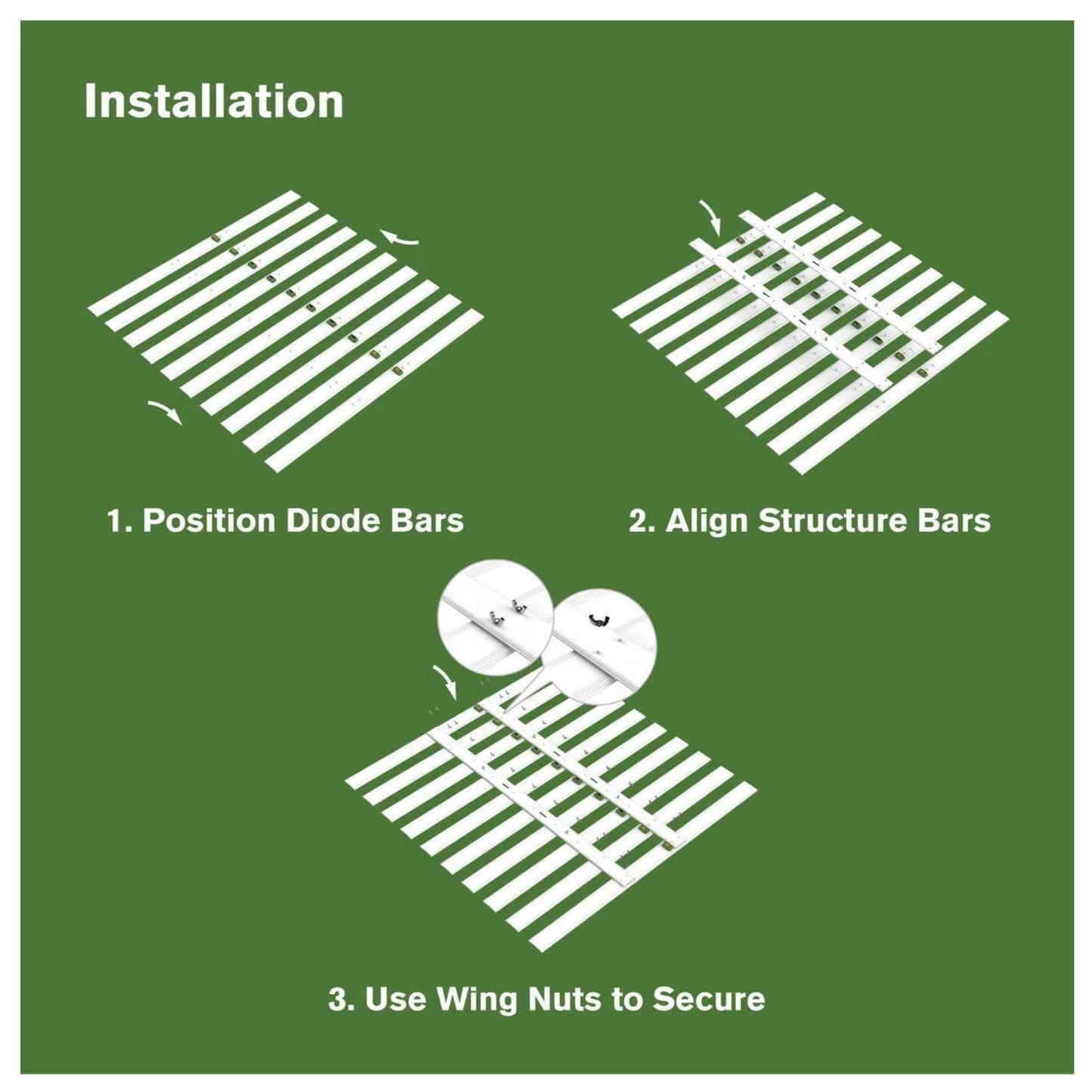 Installation

1. Position Diode Bars

2. Align Structure Bars

3. Use Wing Nuts to Secure