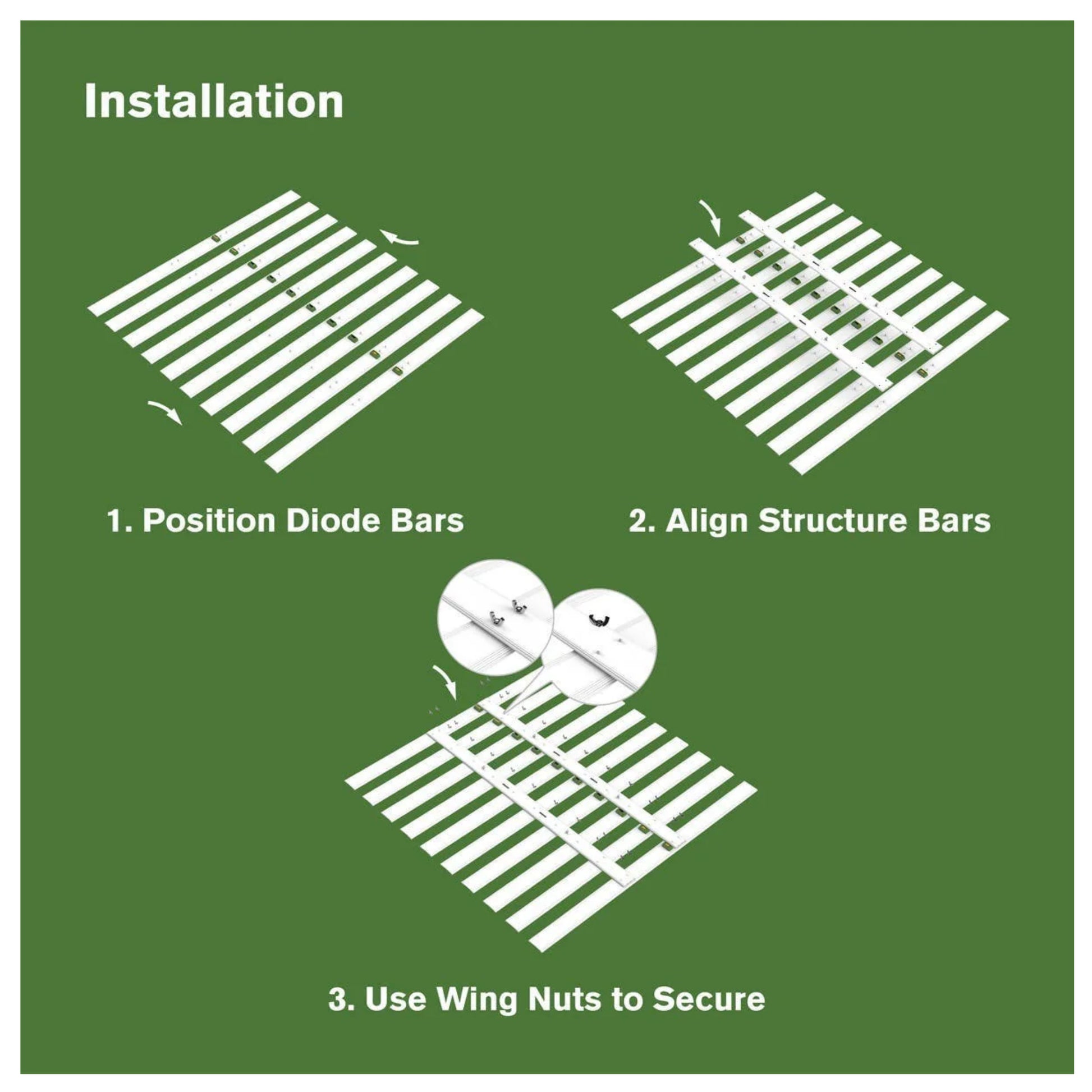 Installation

1. Position Diode Bars

2. Align Structure Bars

3. Use Wing Nuts to Secure