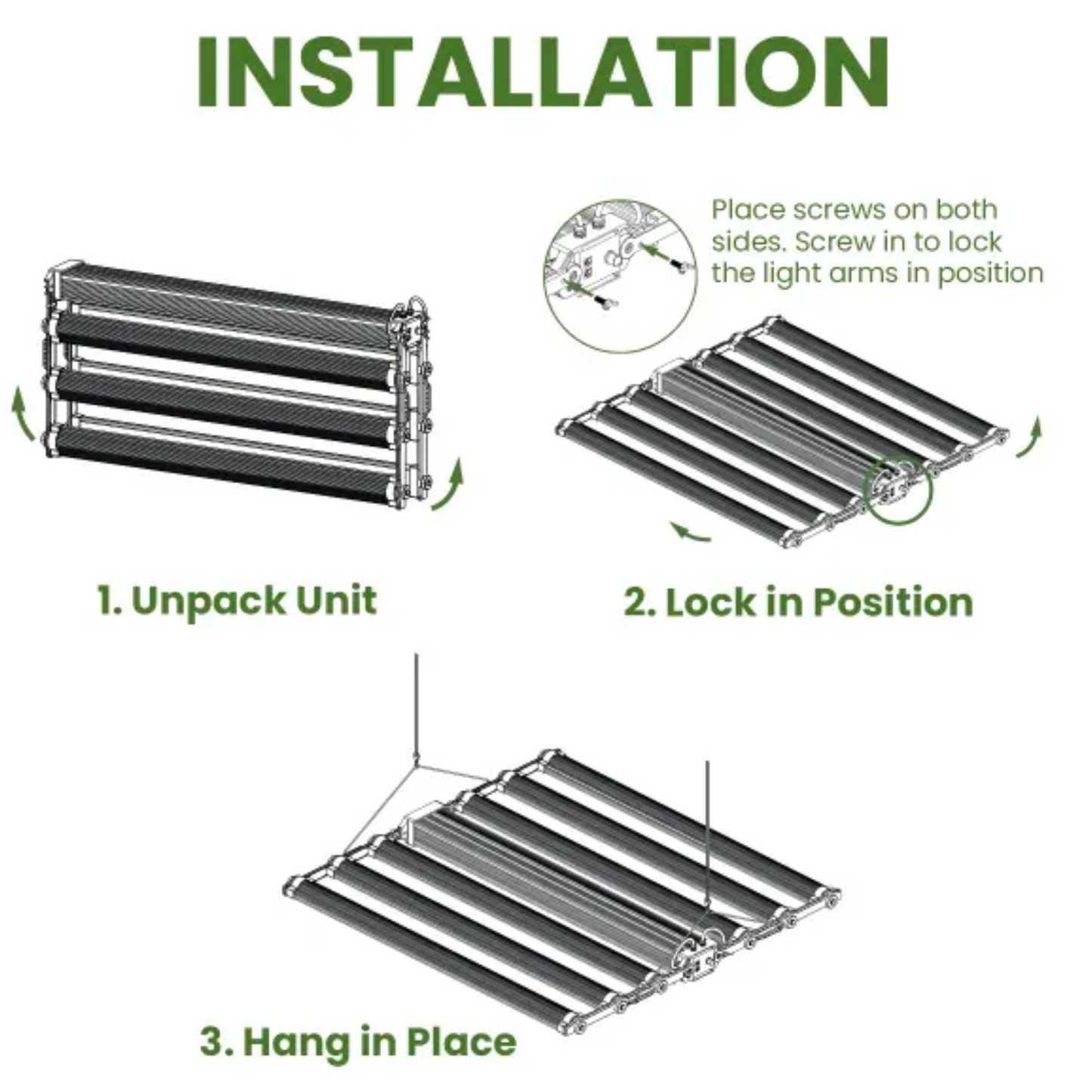 INSTALLATION

Place screws on both sides. Screw in to lock the light arms in position

1. Unpack Unit

2. Lock in Position

3. Hang in Place