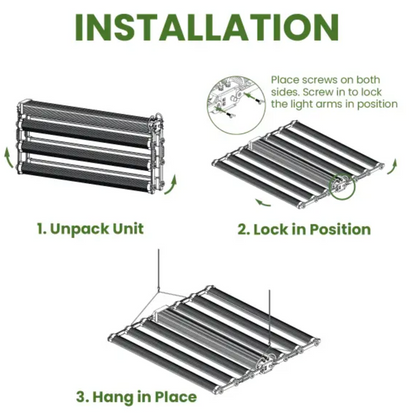 INSTALLATION

Place screws on both sides. Screw in to lock the light arms in position

1. Unpack Unit

2. Lock in Position

3. Hang in Place