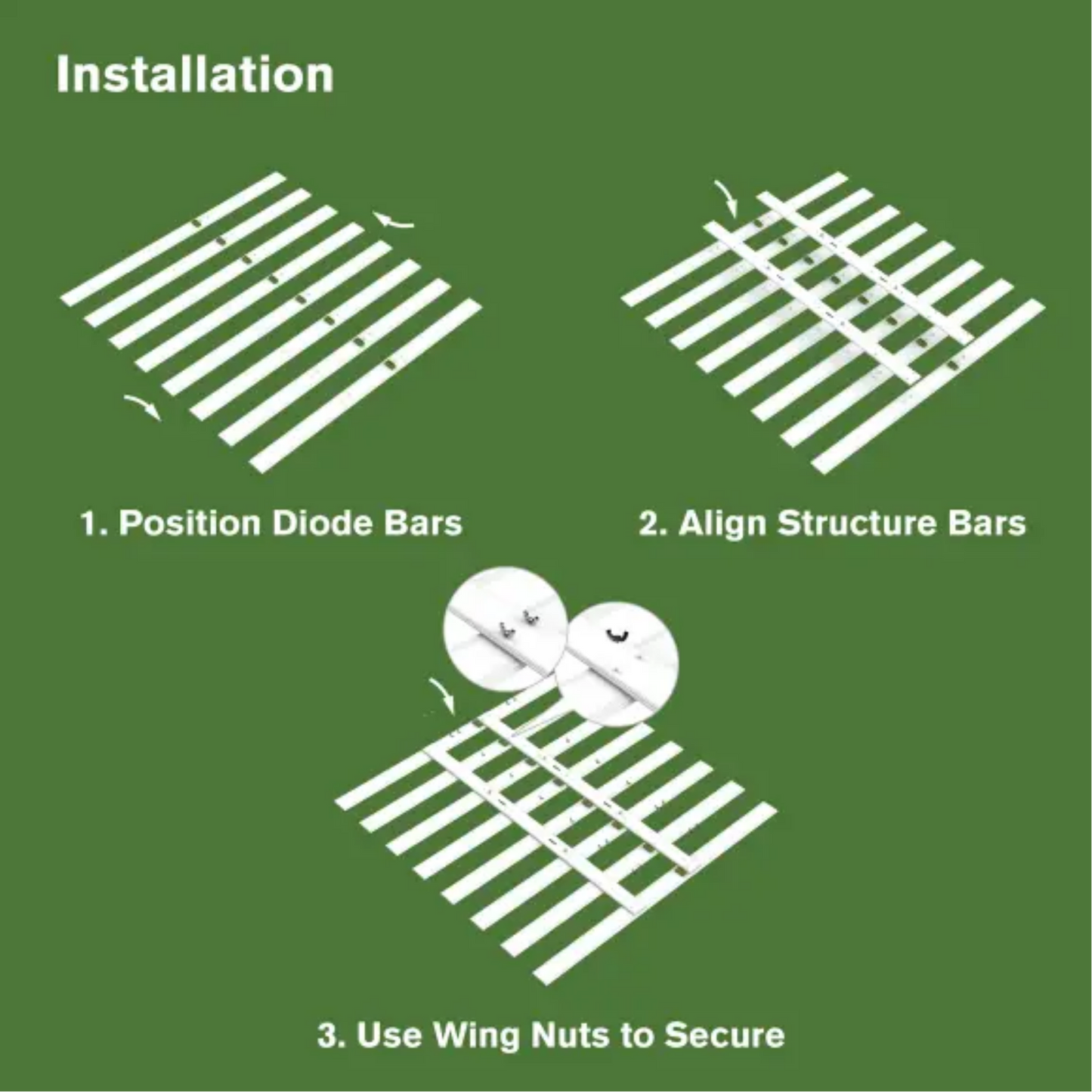 Installation

1. Position Diode Bars

2. Align Structure Bars

3. Use Wing Nuts to Secure