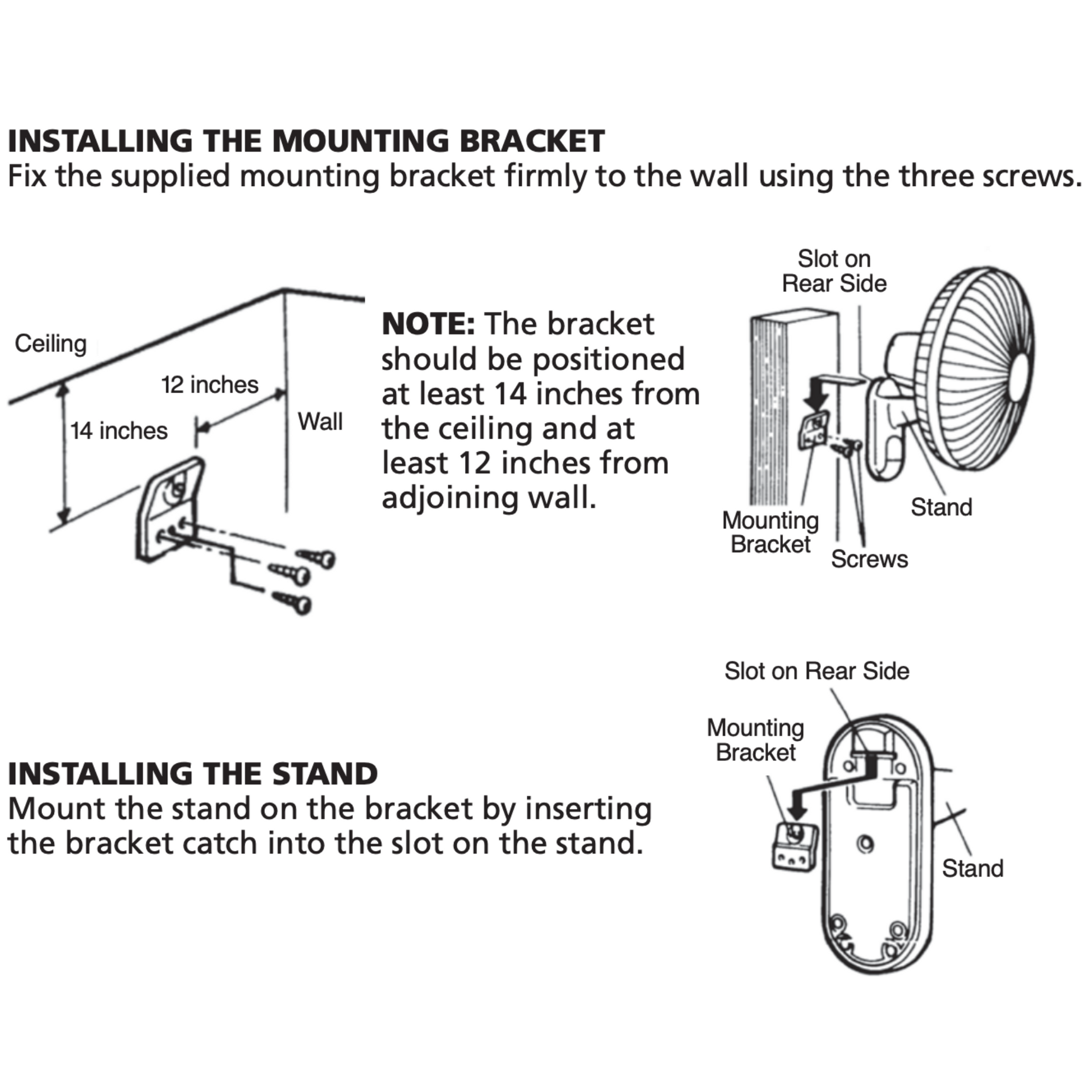 INSTALLING THE MOUNTING BRACKET
Fix the supplied mounting bracket firmly to the wall using the three screws.

Ceiling
12 inches
14 inches
Wall

NOTE: The bracket should be positioned at least 14 inches from the ceiling and at least 12 inches from adjoining wall.

Slot on Rear Side
Mounting Bracket
Screws
Stand

INSTALLING THE STAND
Mount the stand on the bracket by inserting the bracket catch into the slot on the stand.

Slot on Rear Side
Mounting Bracket
Stand