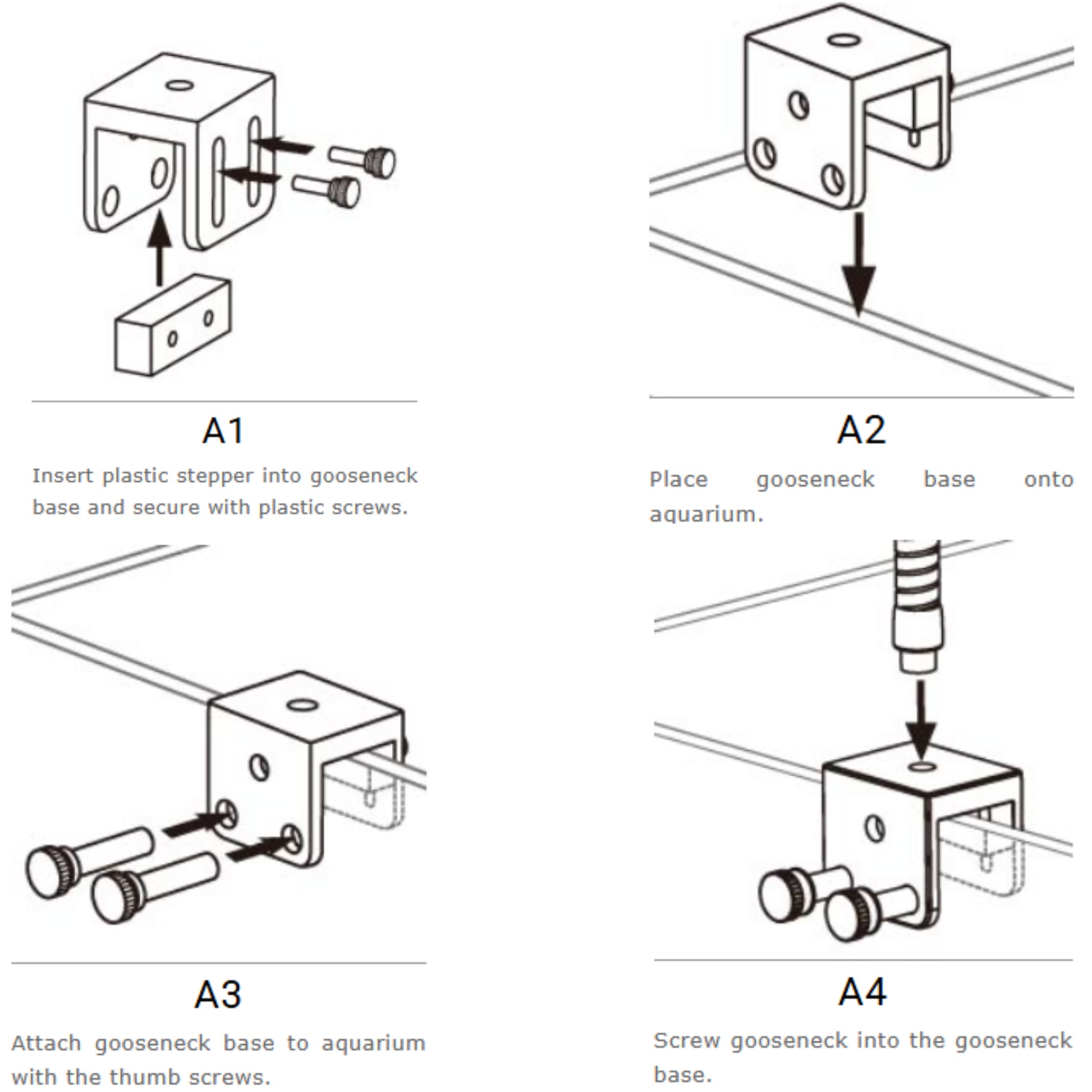 A1

Insert plastic stepper into gooseneck base and secure with plastic screws.

A2

Place gooseneck base onto aquarium.

A3

Attach gooseneck base to aquarium with the thumb screws.

A4

Screw gooseneck into the gooseneck base.