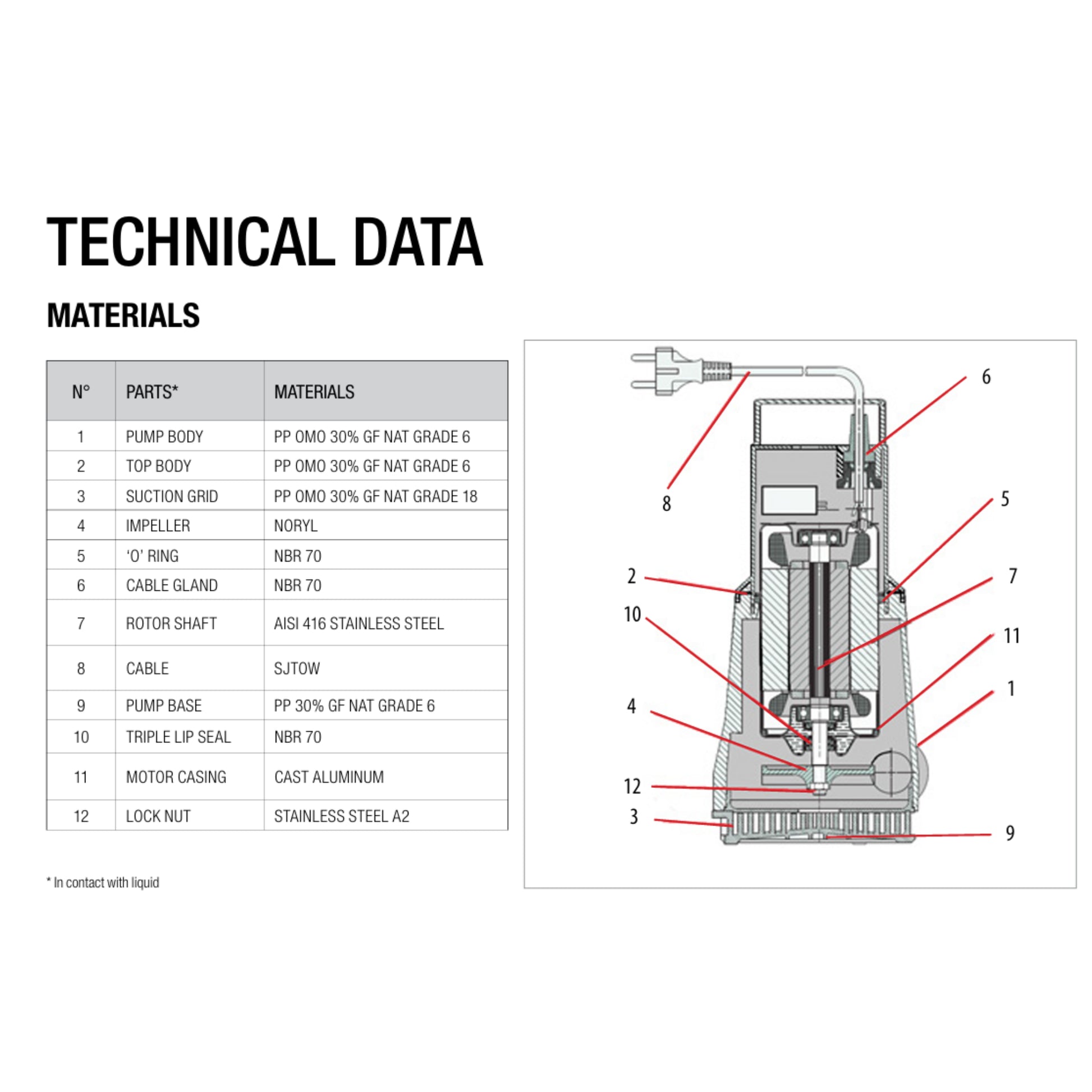 TECHNICAL DATA

MATERIALS

| N° | PARTS* | MATERIALS |
|---|---|---|
| 1 | PUMP BODY | PP OMO 30% GF NAT GRADE 6 |
| 2 | TOP BODY | PP OMO 30% GF NAT GRADE 6 |
| 3 | SUCTION GRID | PP OMO 30% GF NAT GRADE 18 |
| 4 | IMPELLER | NORYL |
| 5 | 'O' RING | NBR 70 |
| 6 | CABLE GLAND | NBR 70 |
| 7 | ROTOR SHAFT | AISI 416 STAINLESS STEEL |
| 8 | CABLE | SJTOW |
| 9 | PUMP BASE | PP 30% GF NAT GRADE 6 |
| 10 | TRIPLE LIP SEAL | NBR 70 |
| 11 | MOTOR CASING | CAST ALUMINUM |
| 12 | LOCK NUT | STAINLESS STEEL A2 |

* In contact with liquid

6
8
5
2
7
10
11
1
4
12
3
9